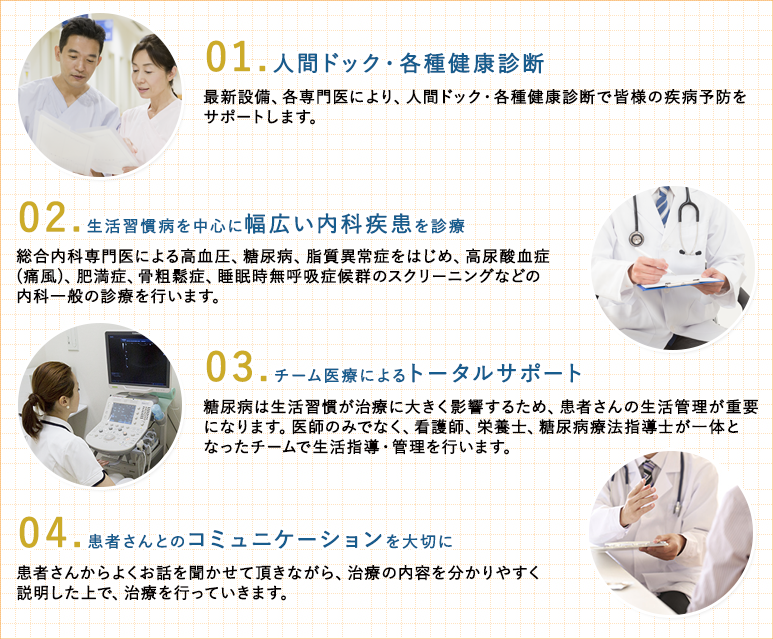 01. 人間ドック・各種健康診断

最新設備、各専門医により、人間ドック・各種健康診断で皆様の疾病予防をサポートします。

02. 生活習慣病を中心に幅広い内科疾患を診療

総合内科専門医による高血圧、糖尿病、脂質異常症をはじめ、高尿酸血症(痛風)、肥満症、骨粗鬆症、睡眠時無呼吸症候群のスクリーニングなどの内科一般の診療を行います。

03. チーム医療によるトータルサポート

糖尿病は生活習慣が治療に大きく影響するため、患者さんの生活管理が重要になります。医師のみでなく、看護師、栄養士、糖尿病療法指導士が一体となったチームで生活指導・管理を行います。

04. 患者さんとのコミュニケーションを大切に

患者さんからよくお話を聞かせて頂きながら、治療の内容を分かりやすく説明した上で、治療を行っていきます。